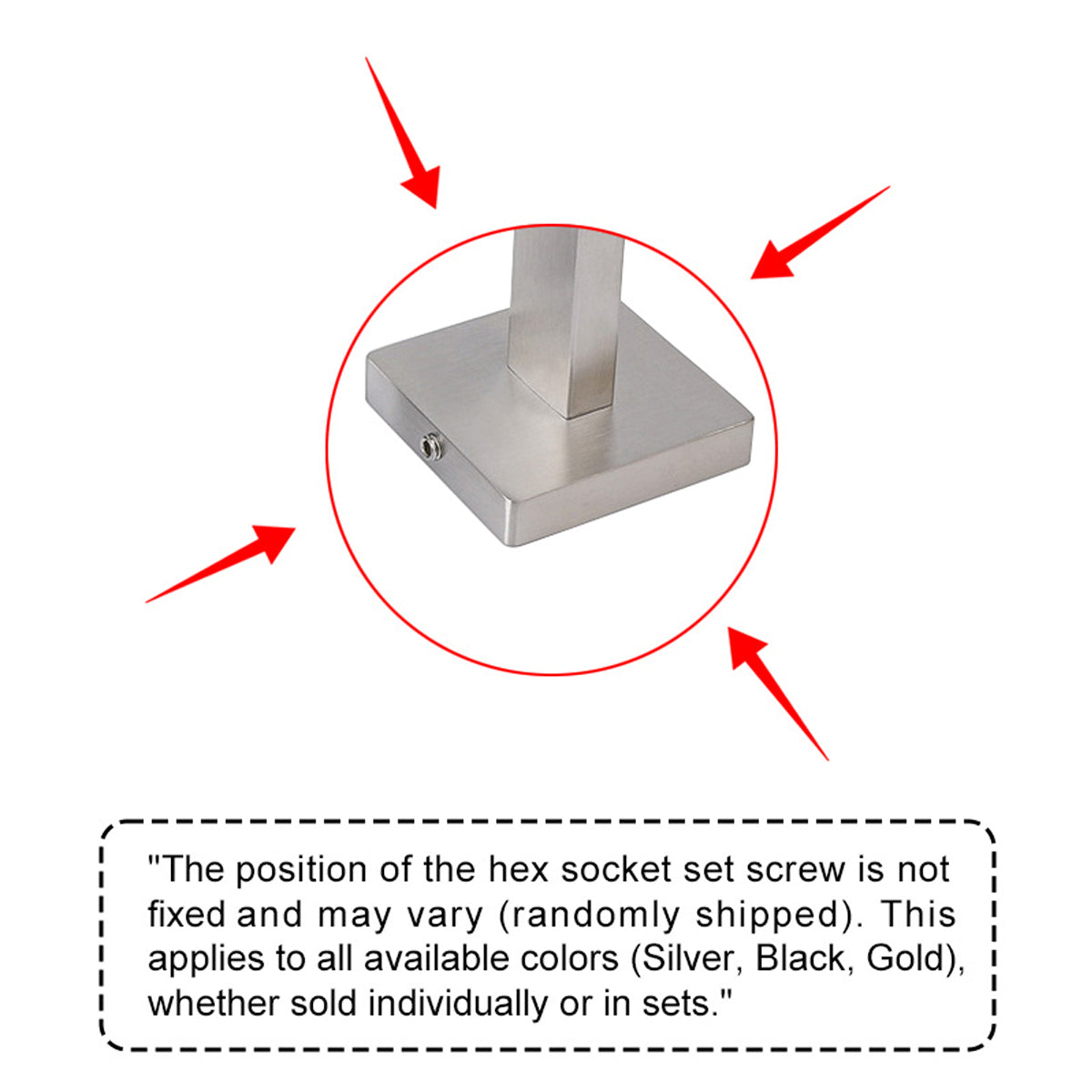 "The position of the hex socket set screw is not fixed and may vary (randomly shipped). This applies to all available colors (Silver, Black, Gold), whether sold individually or in sets."