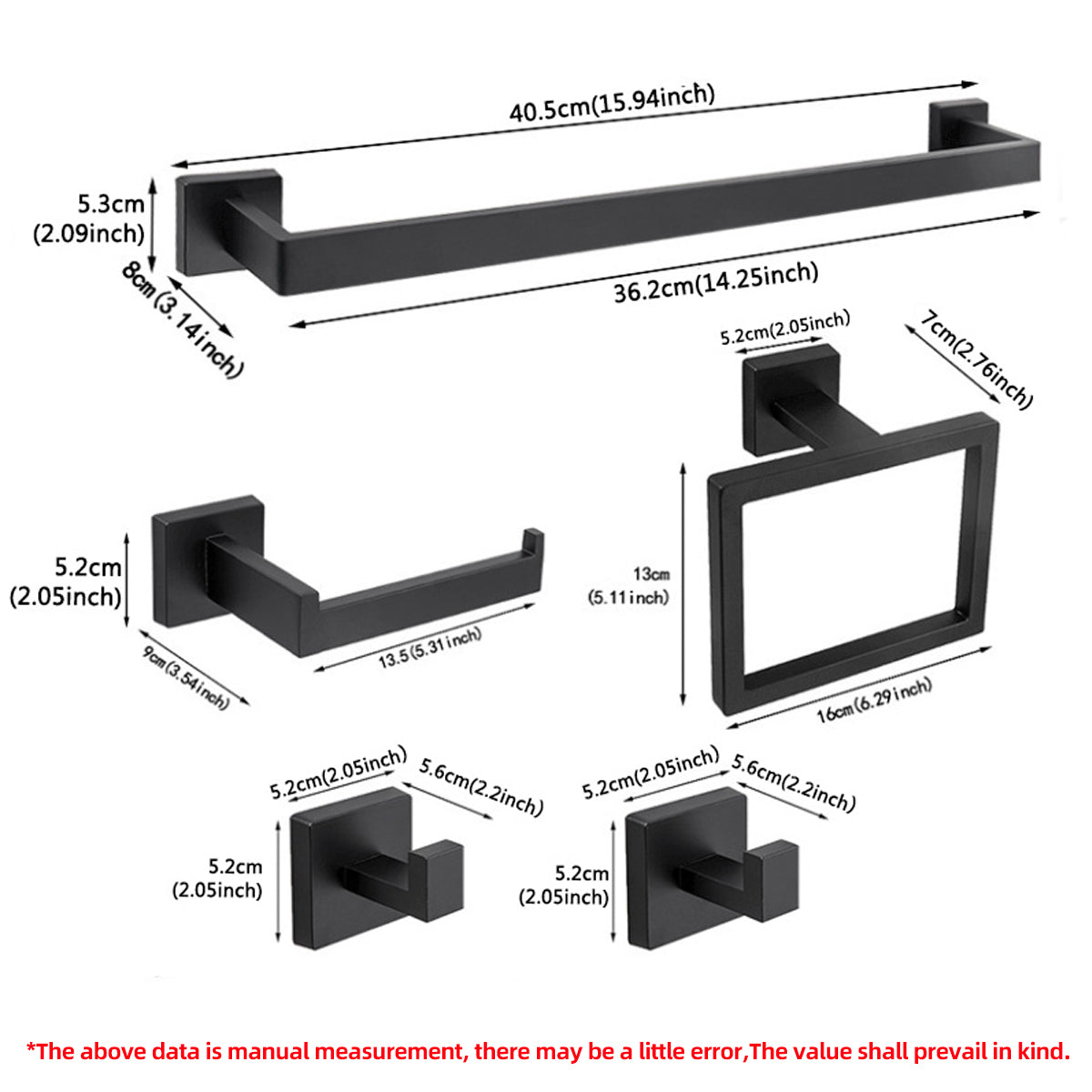 40.5cm(15.94inch)

5.3cm
(2.09inch)

8cm(3.14inch)

36.2cm(14.25inch)

5.2cm(2.05inch)

7cm(2.76inch)

5.2cm
(2.05inch)

9cm(3.54inch)

13.5(5.31inch)

13cm
(5.11inch)

16cm(6.29inch)

5.2cm(2.05inch)

5.6cm(2.2inch)

5.2cm
(2.05inch)

5.2cm(2.05inch)

5.6cm(2.2inch)

5.2cm
(2.05inch)

*The above data is manual measurement, there may be a little error,The value shall prevail in kind.